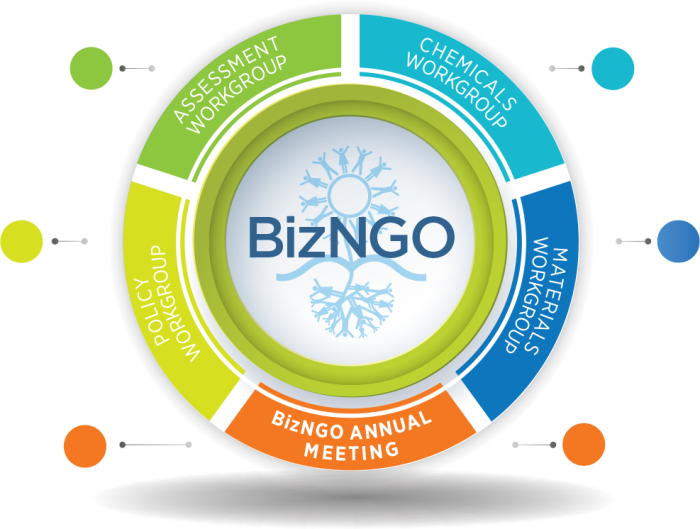 ASSESSMENT WORKGROUP

CHEMICALS WORKGROUP

BizNGO

POLICY WORKGROUP

MATERIALS WORKGROUP

BizNGO ANNUAL MEETING